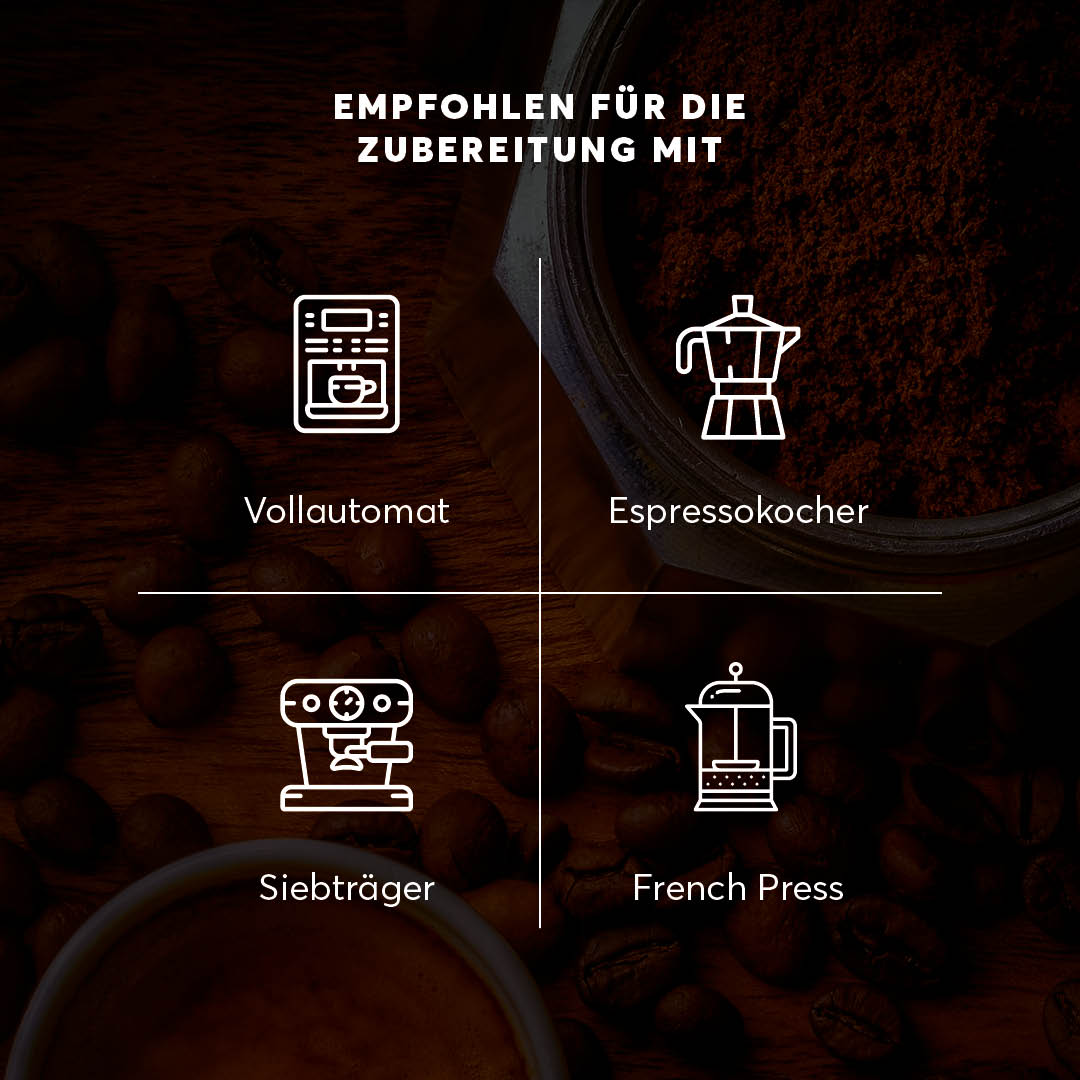 EMPFOHLEN FÜR DIE ZUBEREITUNG MIT

Vollautomat

Espressokocher

Siebträger

French Press