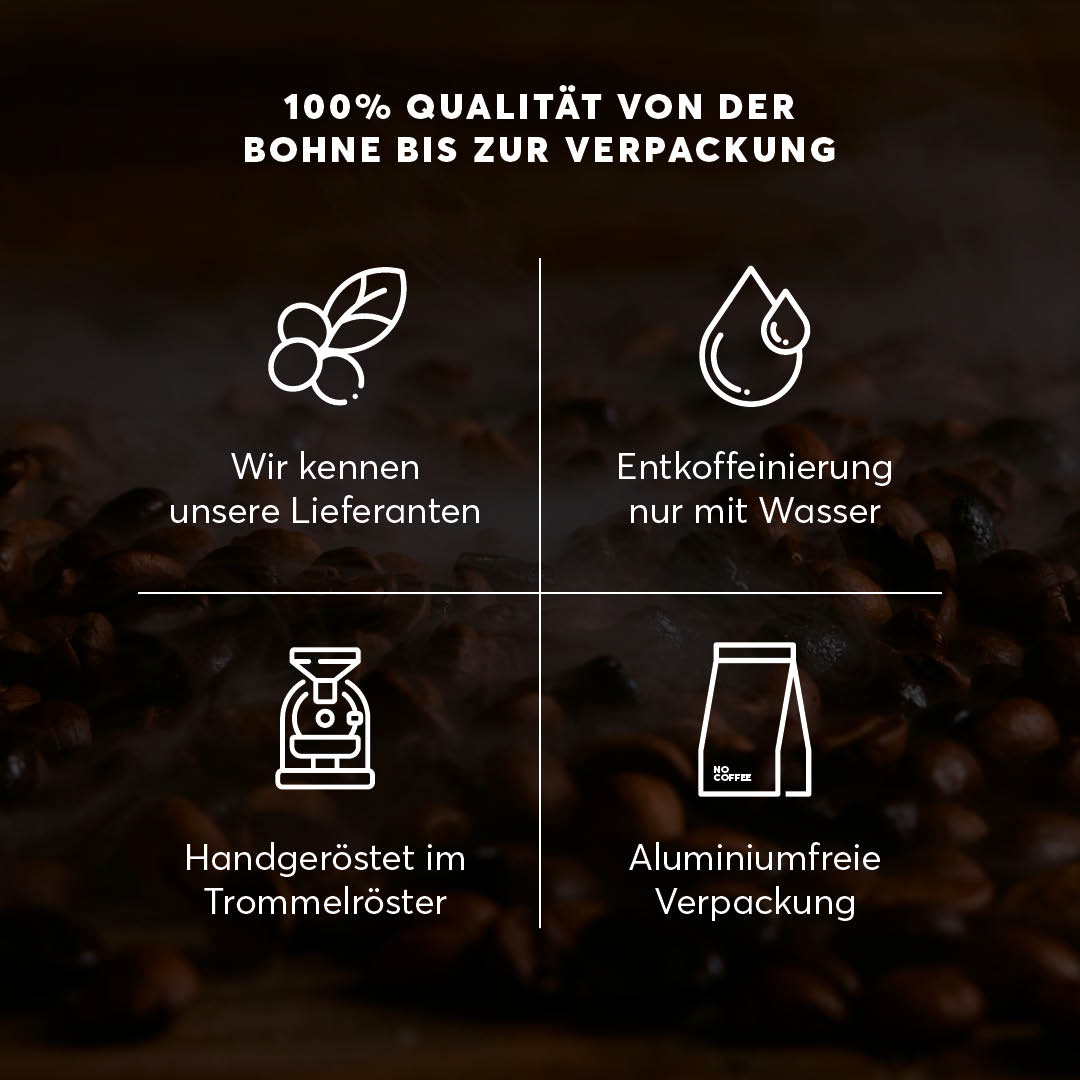 100% QUALITÄT VON DER BOHNE BIS ZUR VERPACKUNG

Wir kennen unsere Lieferanten

Entkoffeinierung nur mit Wasser

Handgeröstet im Trommelröster

NO COFFEE

Aluminiumfreie Verpackung